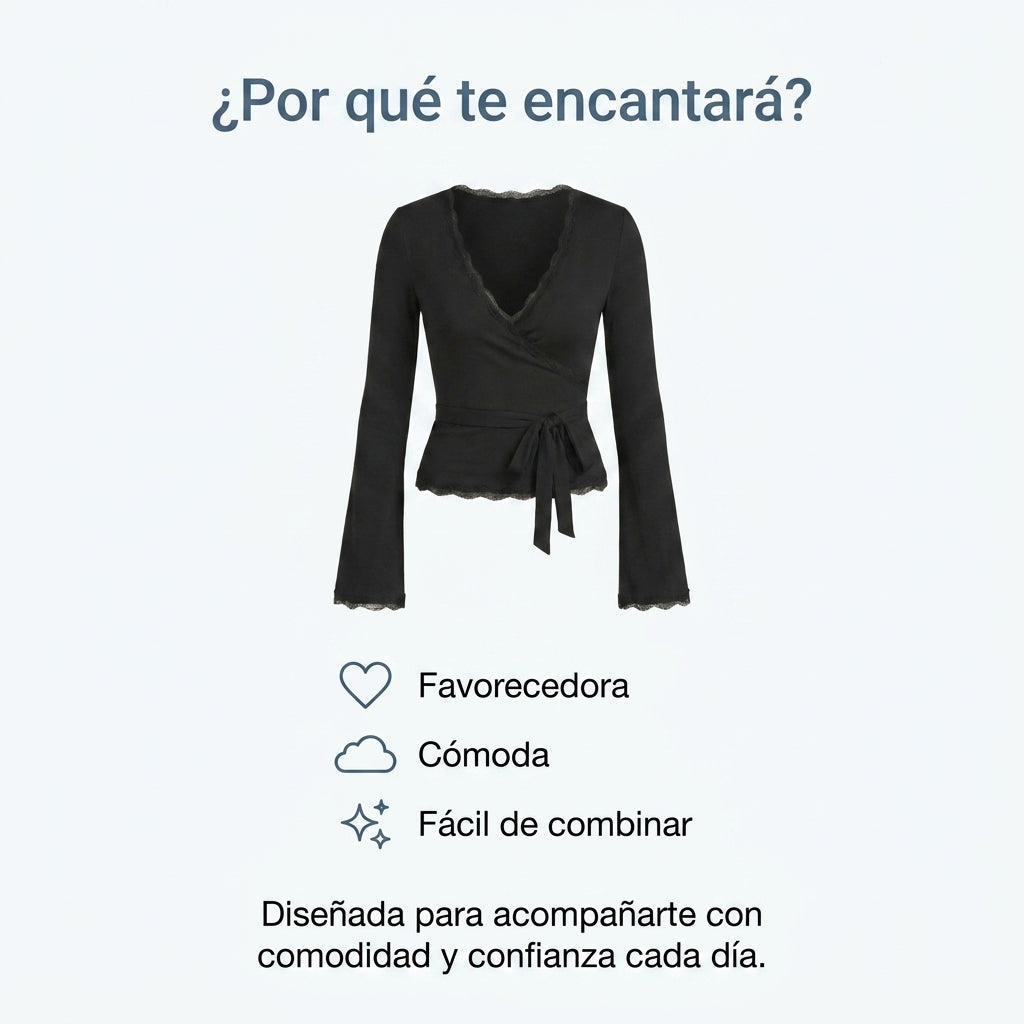 ¿Por qué te encantará?

Favorecedora

Cómoda

Fácil de combinar

Diseñada para acompañarte con comodidad y confianza cada día.